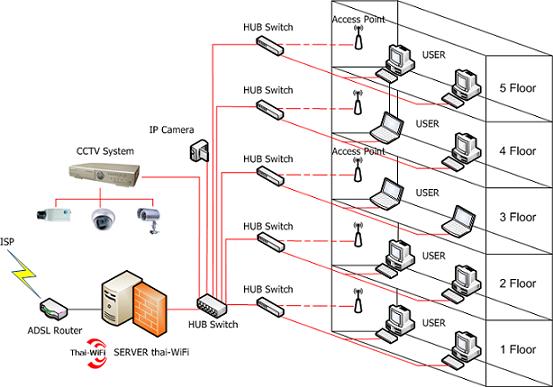 HUB Switch
Access Point
USER
5 Floor
HUB Switch
USER
4 Floor
IP Camera
CCTV System
HUB Switch
Access Point
USER
3 Floor
HUB Switch
USER
2 Floor
ISP
HUB Switch
USER
1 Floor
ADSL Router
HUB Switch
Thai-WiFi
SERVER thai-WiFi